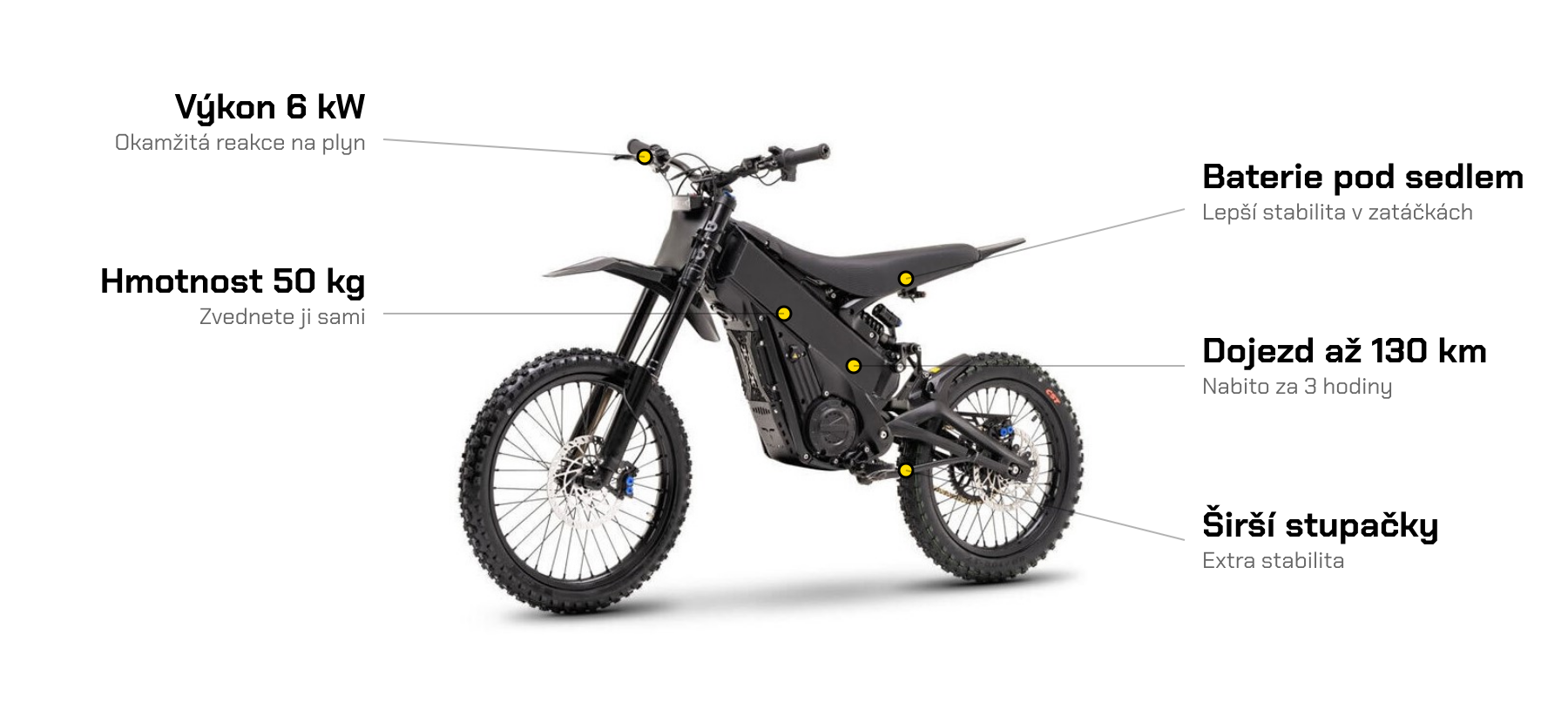 Výkon 6 kW
Okamžitá reakce na plyn

Hmotnost 50 kg
Zvednete ji sami

Baterie pod sedlem
Lepší stabilita v zatáčkách

Dojezd až 130 km
Nabito za 3 hodiny

Širší stupačky
Extra stabilita