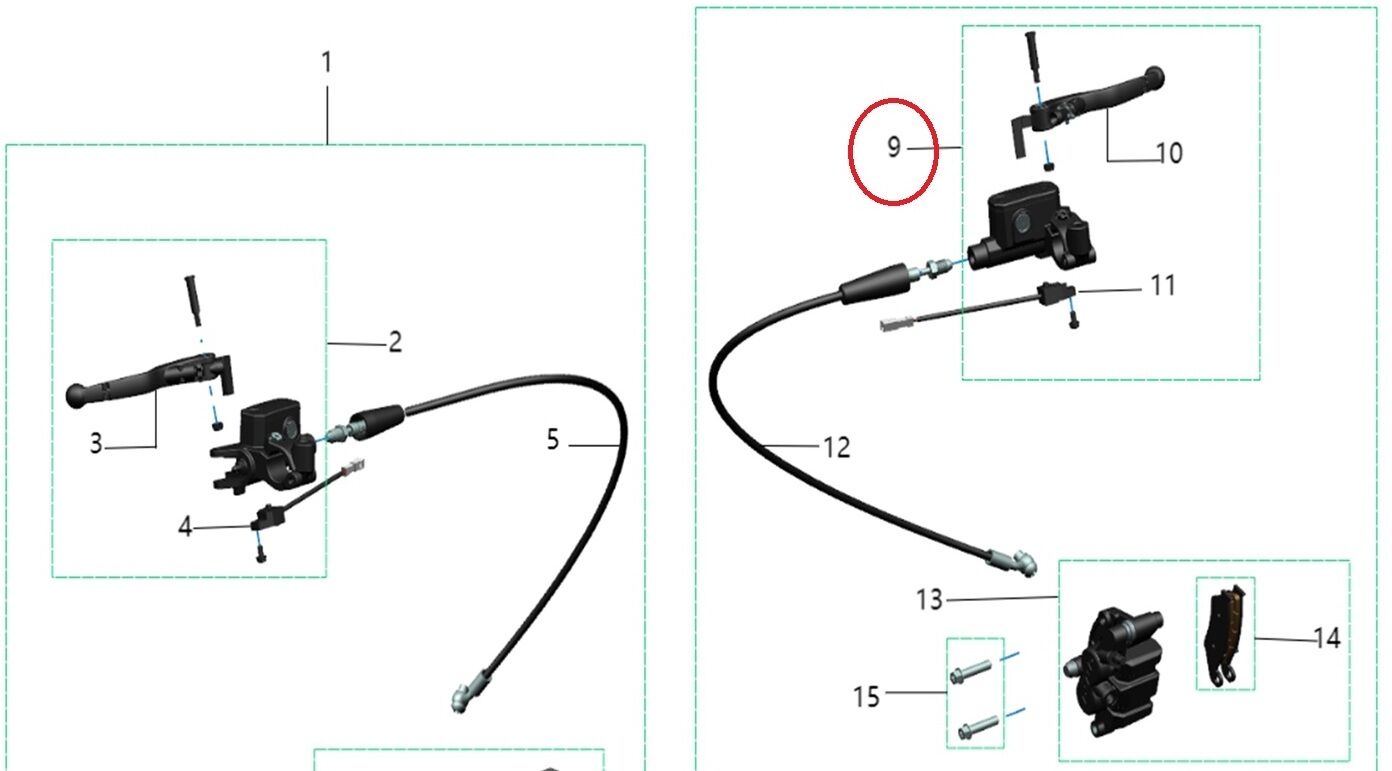 1
2
3
4
5
9
10
11
12
13
14
15