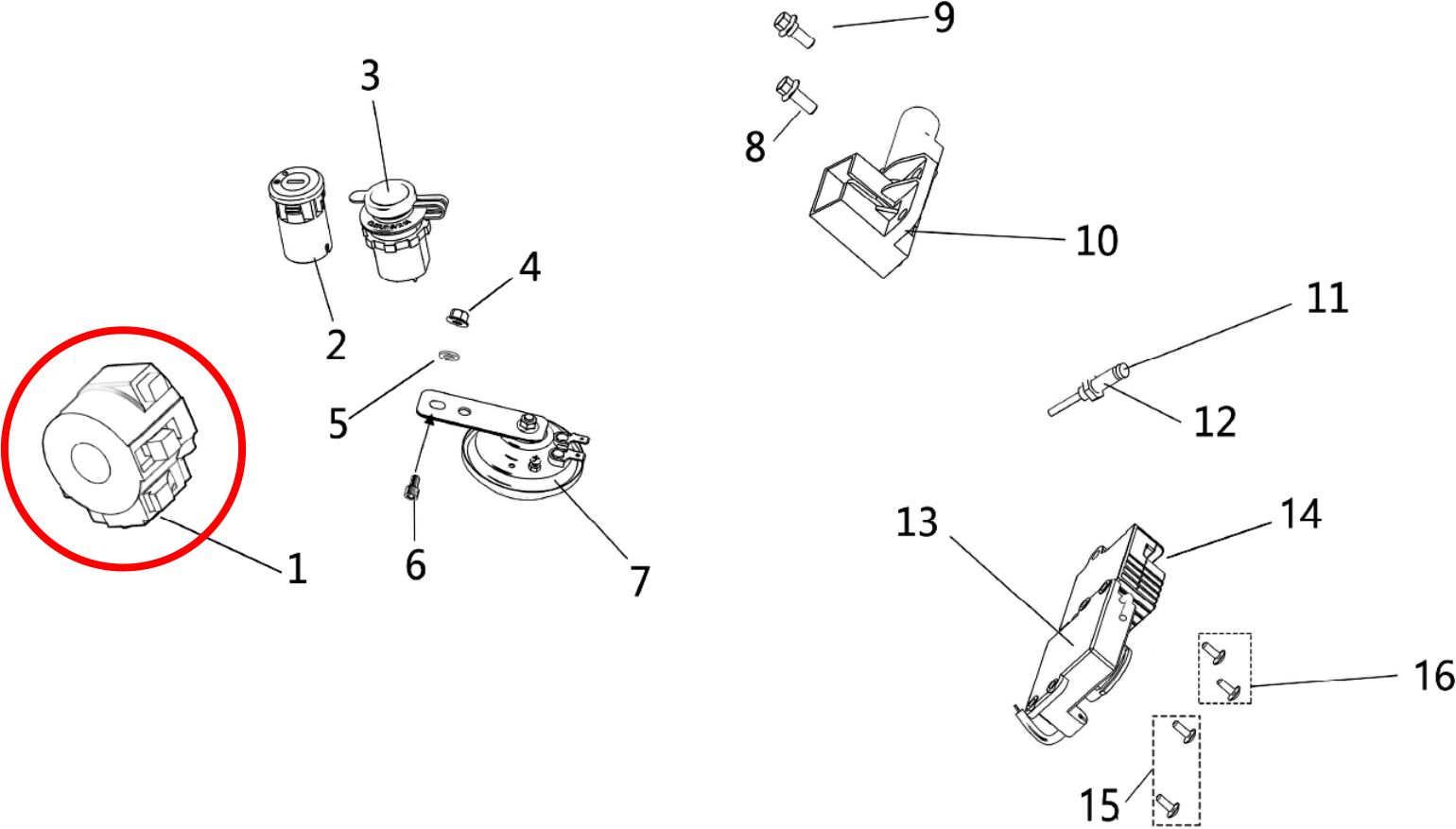 9
3
8
10
4
2
11
5
12
1
6
7
13
14
16
15