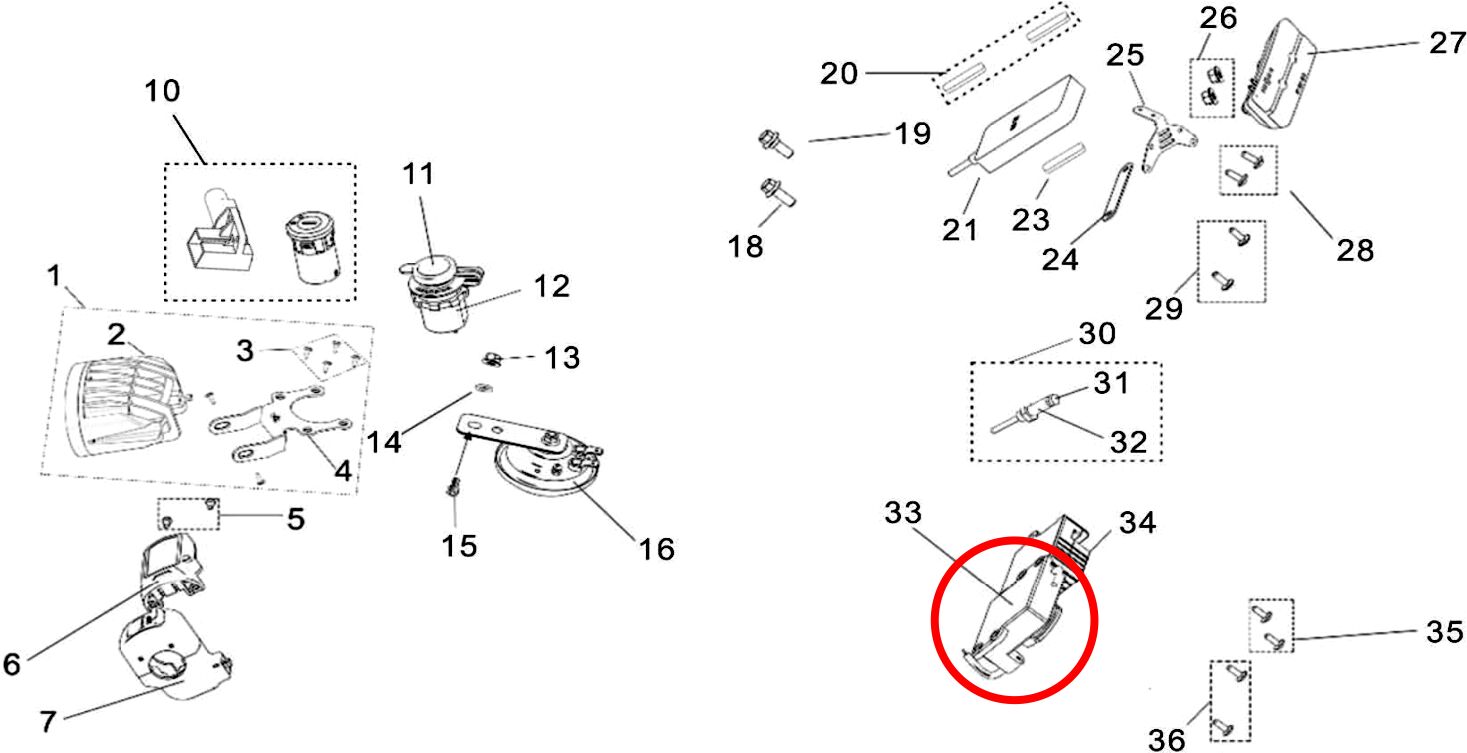 10
1
2
3
4
5
6
7
11
12
13
14
15
16
20
19
18
21
23
24
25
26
27
28
29
30
31
32
33
34
35
36