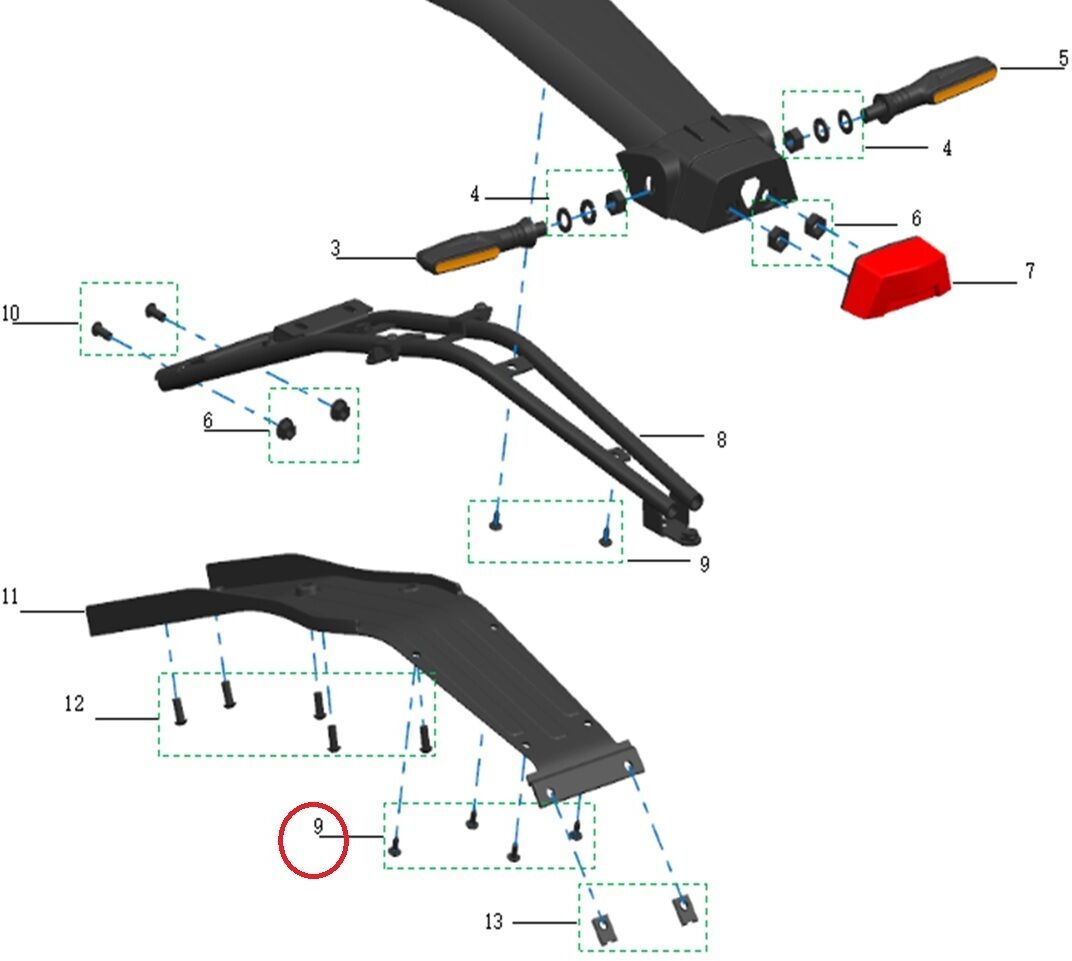 5
4
4
6
3
7
10
6
8
9
11
12
9
13