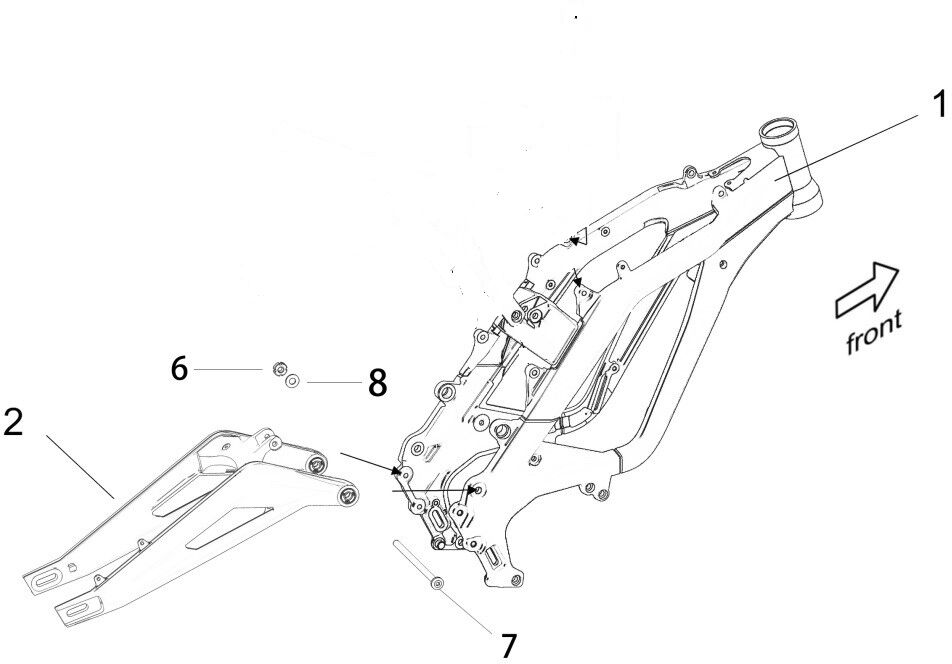 1
front
6
8
2
7