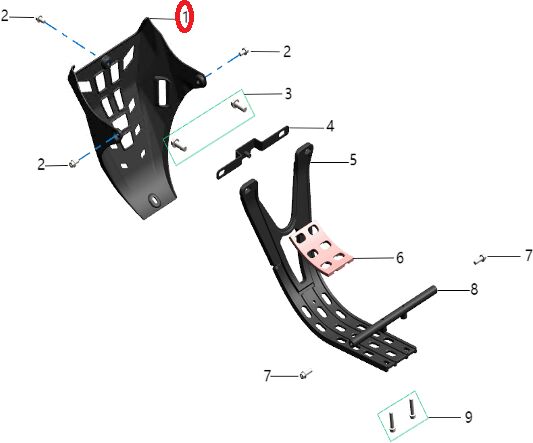 2
1
2
3
4
2
5
6
7
8
7
9