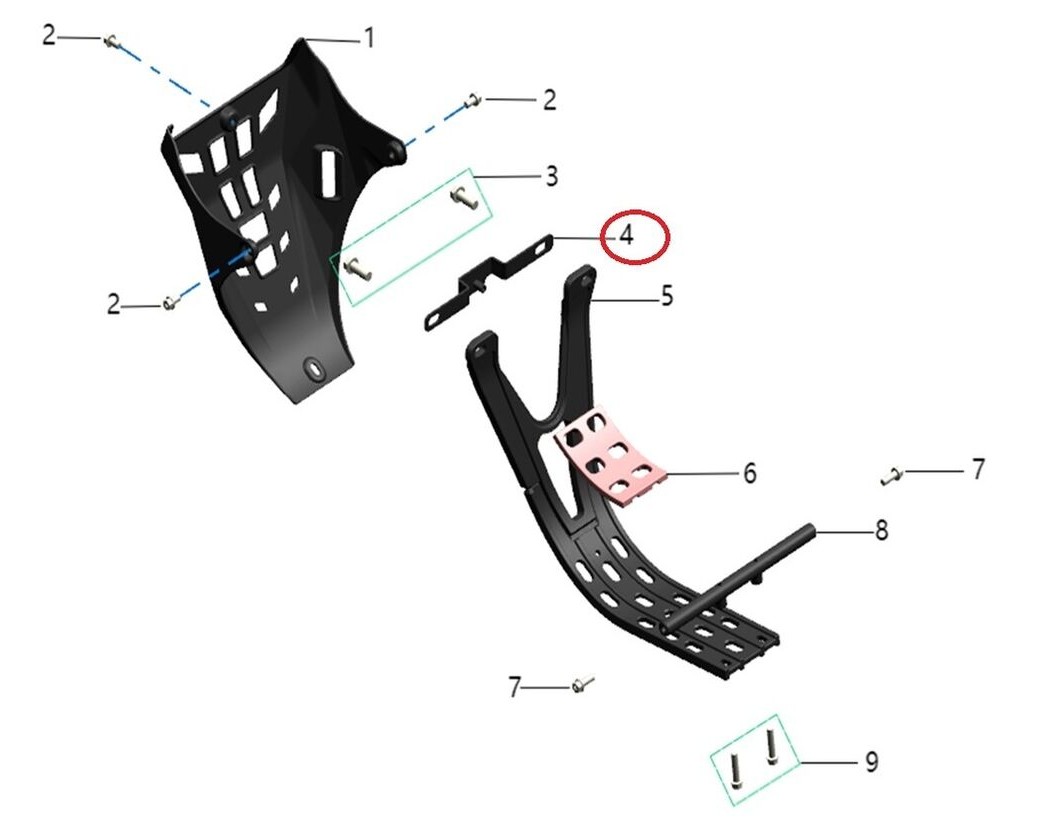 2
1
2
3
4
2
5
6
7
8
7
9