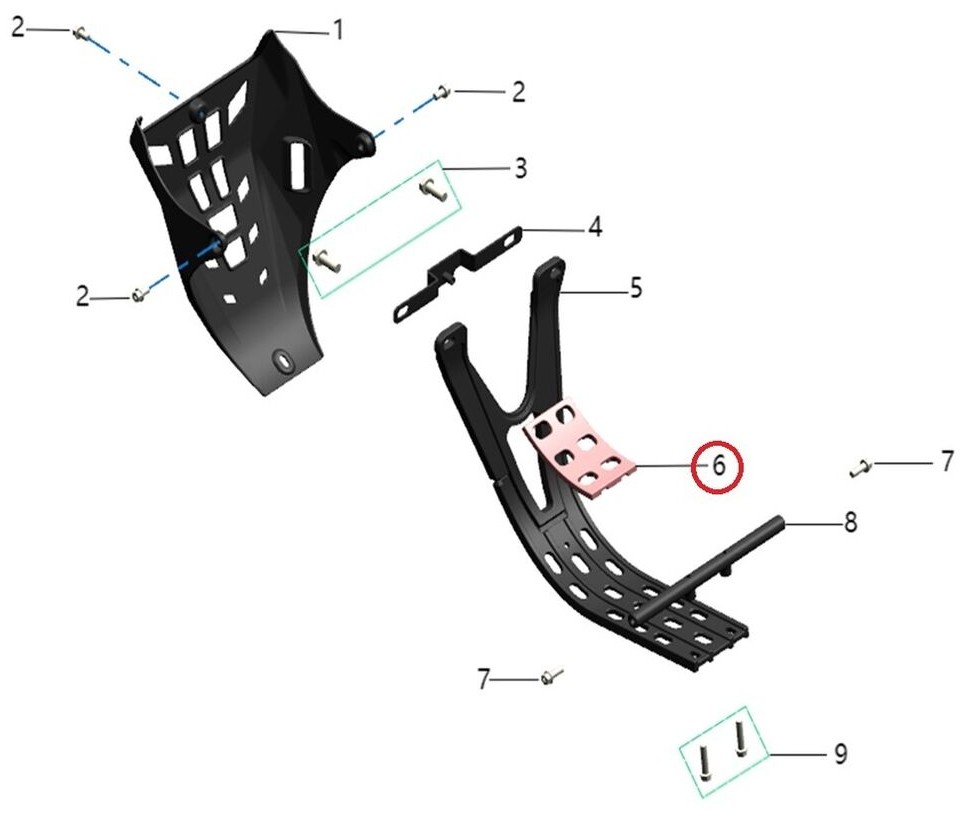 2
1
2
3
4
2
5
6
7
8
7
9