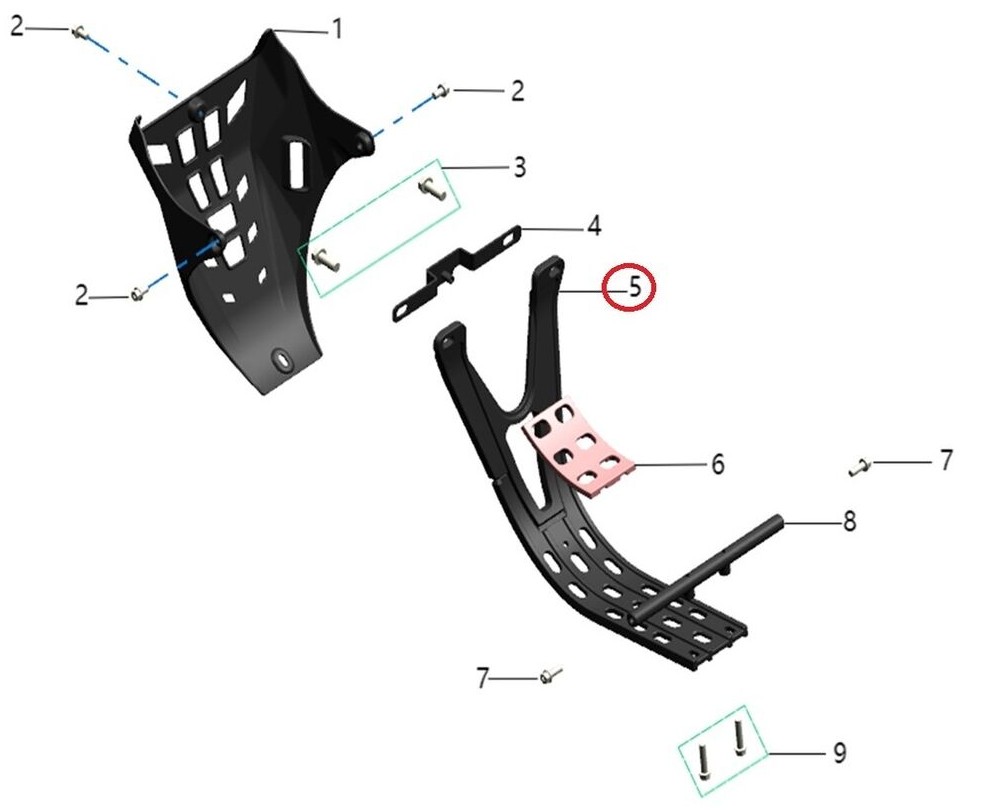 2
1
2
3
4
5
2
6
7
8
7
9